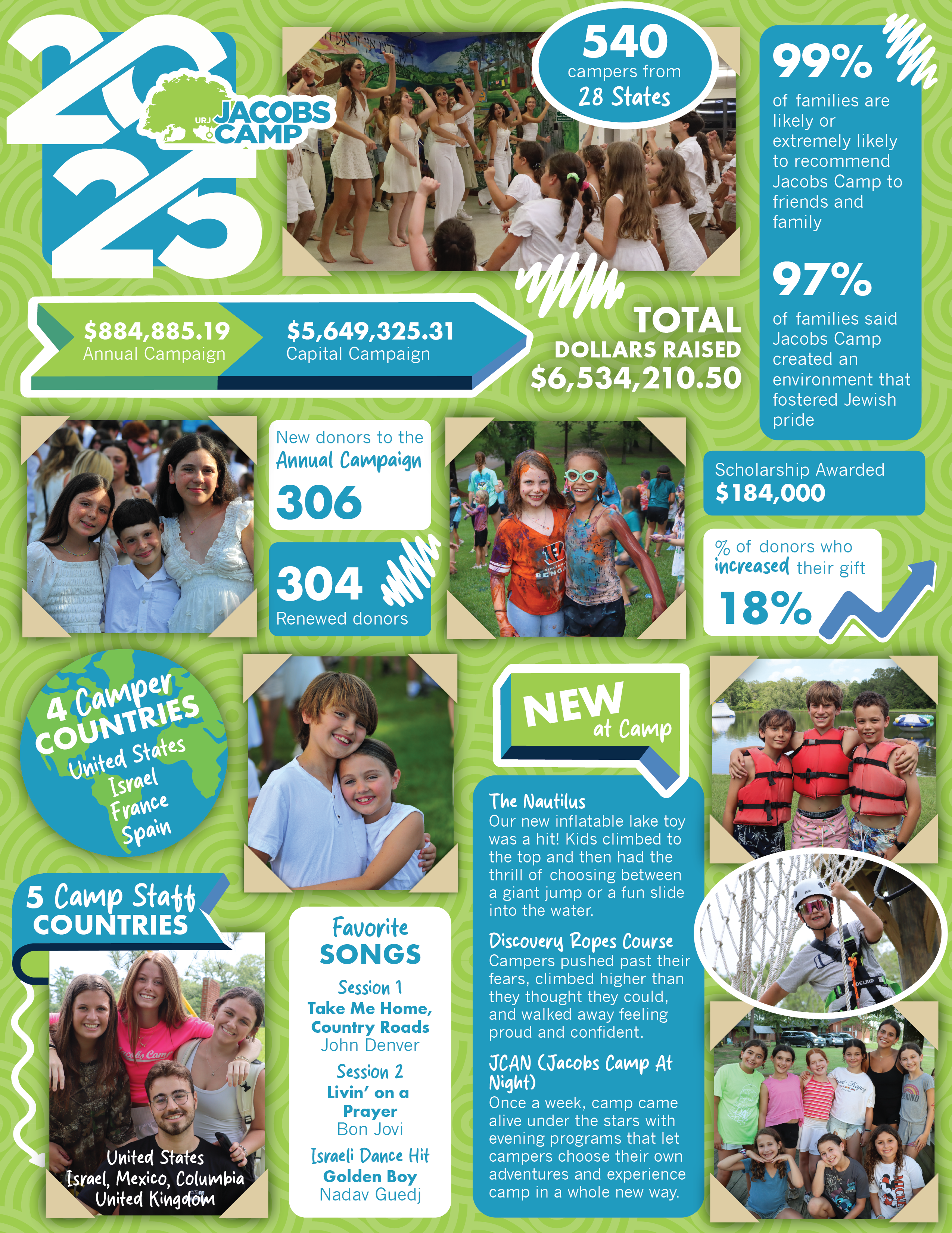 2025

URJ JACOBS CAMP

540
campers from
28 States

99%
of families are likely or extremely likely to recommend Jacobs Camp to friends and family

97%
of families said Jacobs Camp created an environment that fostered Jewish pride

$884,885.19
Annual Campaign

$5,649,325.31
Capital Campaign

TOTAL
DOLLARS RAISED
$6,534,210.50

New donors to the
Annual Campaign
306

304
Renewed donors

Scholarship Awarded
$184,000

% of donors who increased their gift
18%

4 Camper COUNTRIES
United States
Israel
France
Spain

NEW at Camp

The Nautilus
Our new inflatable lake toy was a hit! Kids climbed to the top and then had the thrill of choosing between a giant jump or a fun slide into the water.

Discovery Ropes Course
Campers pushed past their fears, climbed higher than they thought they could, and walked away feeling proud and confident.

JCAN (Jacobs Camp At Night)
Once a week, camp came alive under the stars with evening programs that let campers choose their own adventures and experience camp in a whole new way.

5 Camp Staff COUNTRIES
United States
Israel, Mexico, Columbia
United Kingdom

Favorite SONGS
Session 1
Take Me Home, Country Roads
John Denver
Session 2
Livin' on a Prayer
Bon Jovi
Israeli Dance Hit
Golden Boy
Nadav Guedj